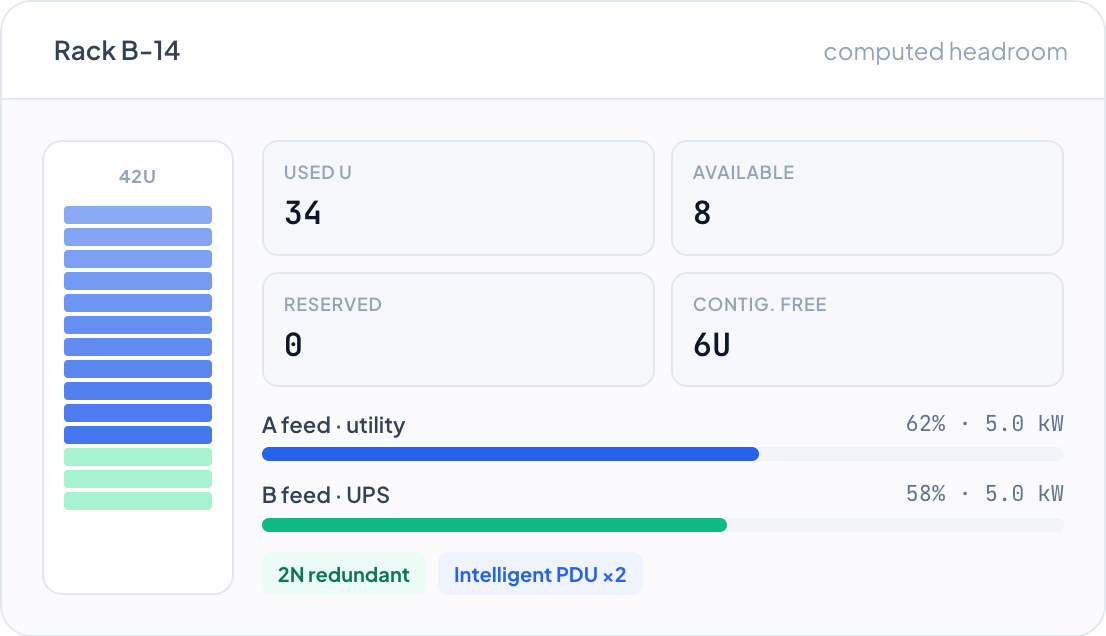 Rack B-14

computed headroom

42U

USED U
34

AVAILABLE
8

RESERVED
0

CONTIG. FREE
6U

A feed · utility
62% · 5.0 kW

B feed · UPS
58% · 5.0 kW

2N redundant

Intelligent PDU ×2